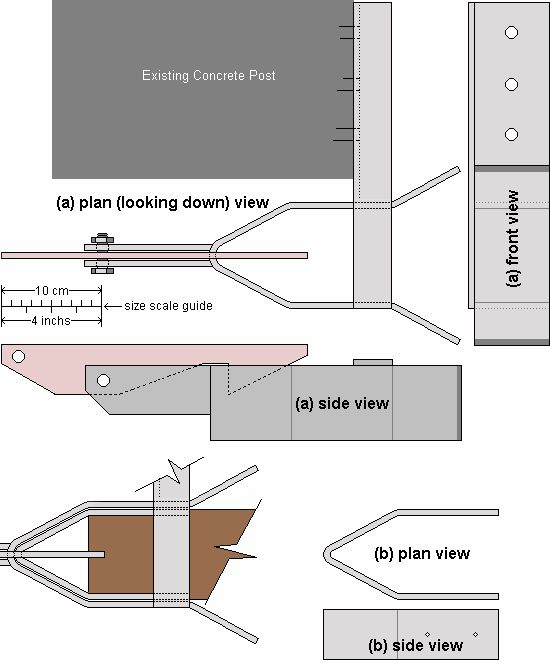 Existing Concrete Post

(a) plan (looking down) view

(a) front view

10 cm
size scale guide
4 inchs

(a) side view

(b) plan view

(b) side view